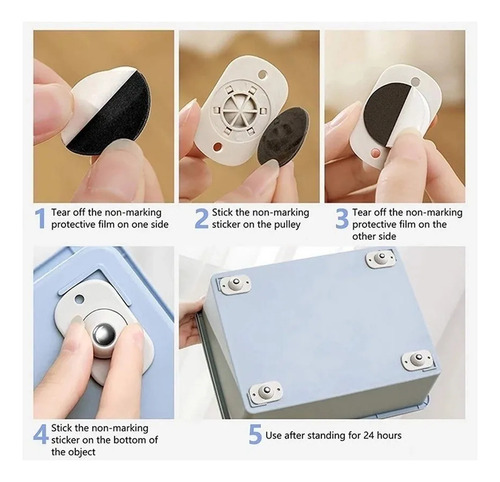 1 Tear off the non-marking protective film on one side

2 Stick the non-marking sticker on the pulley

3 Tear off the non-marking protective film on the other side

4 Stick the non-marking sticker on the bottom of the object

5 Use after standing for 24 hours